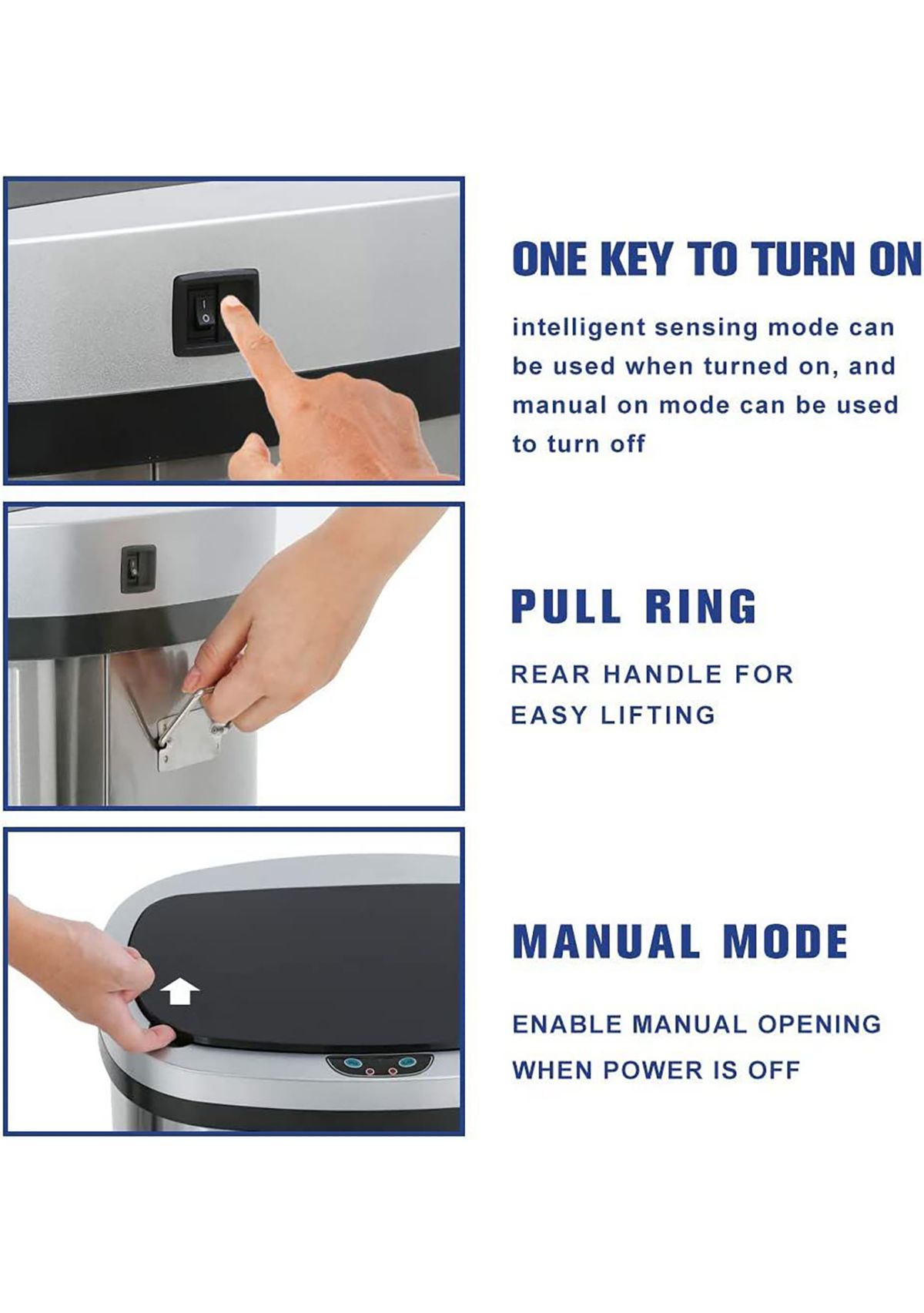 ONE KEY TO TURN ON

intelligent sensing mode can be used when turned on, and manual on mode can be used to turn off

PULL RING

REAR HANDLE FOR EASY LIFTING

MANUAL MODE

ENABLE MANUAL OPENING WHEN POWER IS OFF