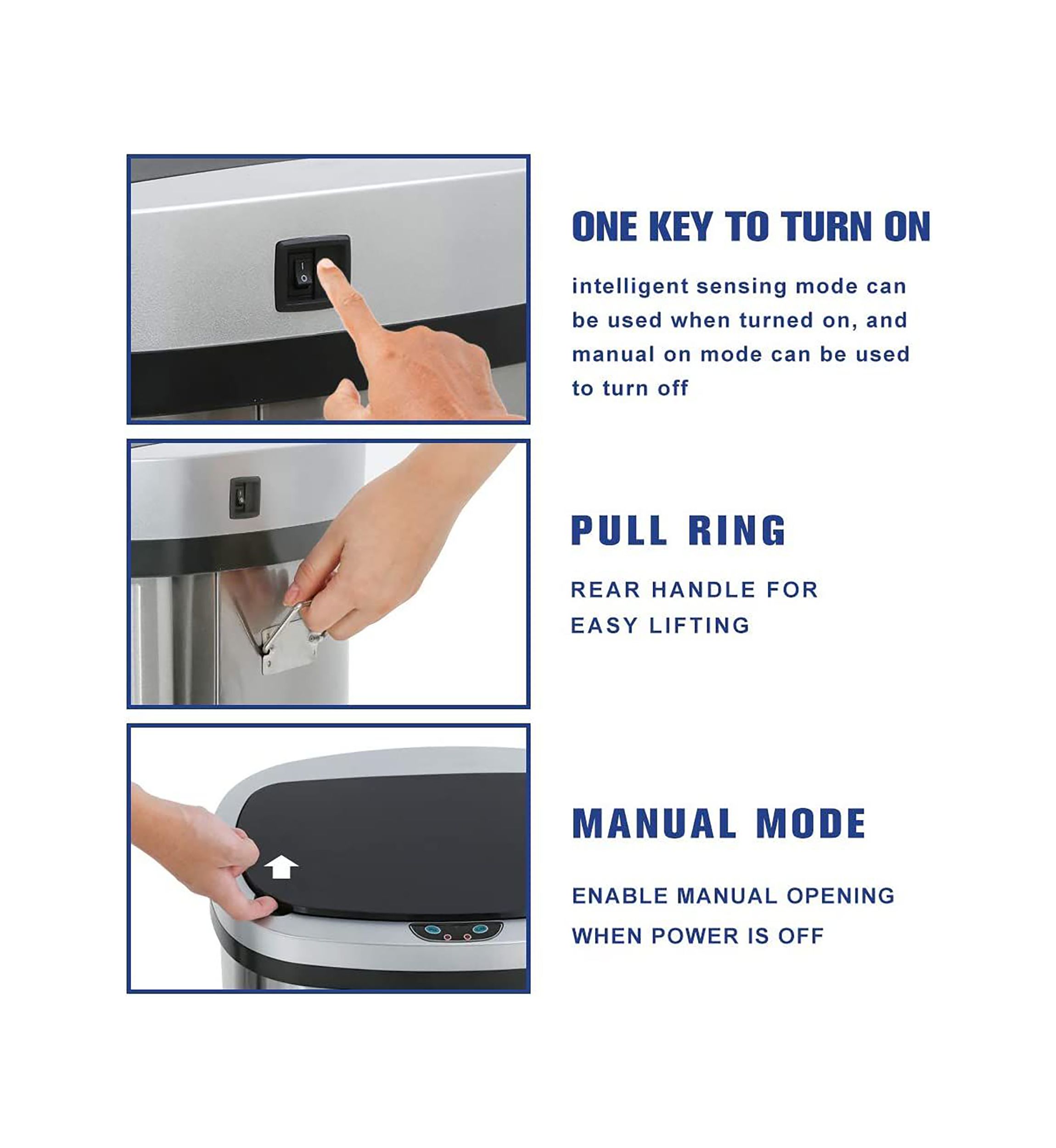 ONE KEY TO TURN ON

intelligent sensing mode can be used when turned on, and manual on mode can be used to turn off

PULL RING

REAR HANDLE FOR EASY LIFTING

MANUAL MODE

ENABLE MANUAL OPENING WHEN POWER IS OFF