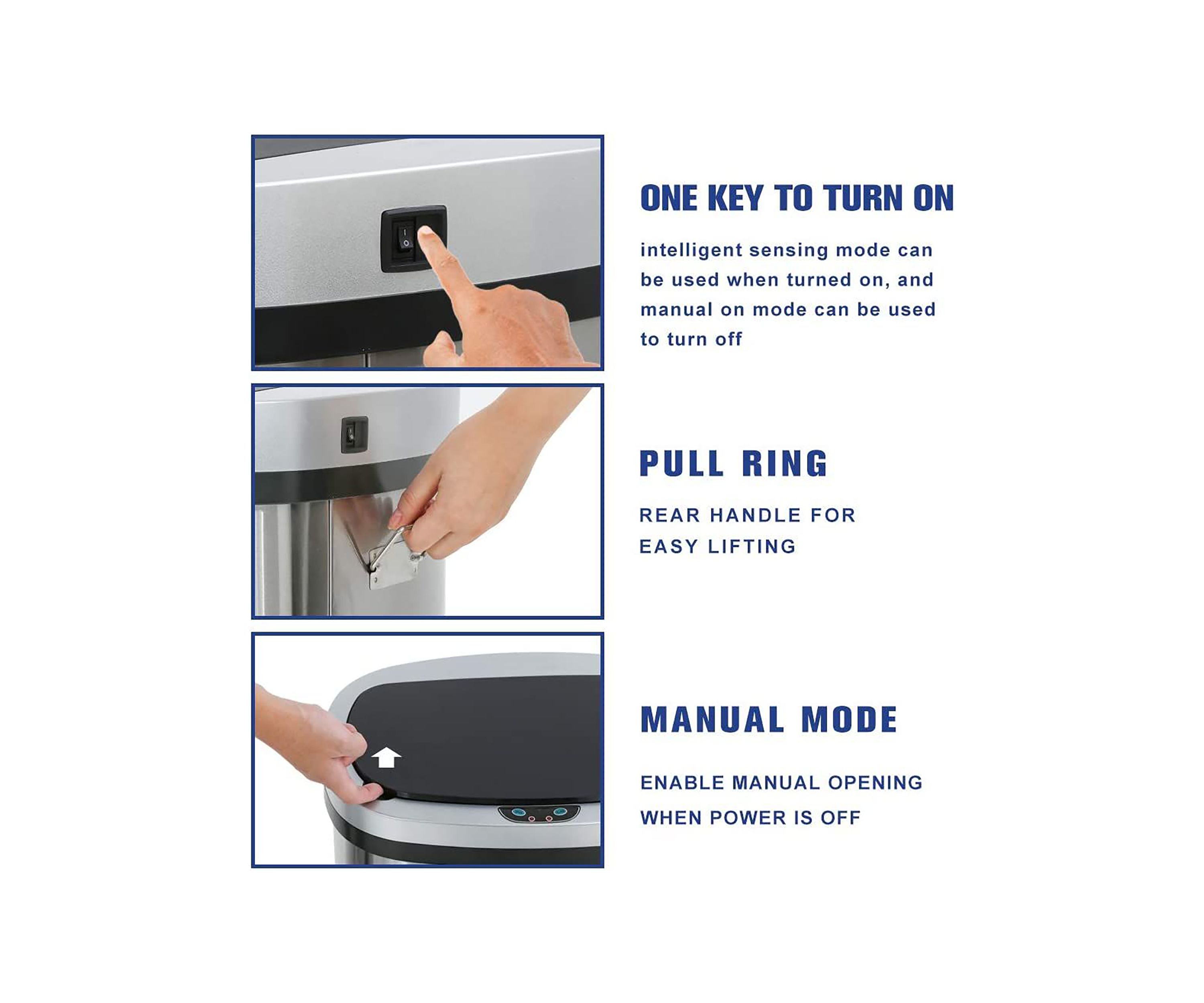 ONE KEY TO TURN ON

intelligent sensing mode can be used when turned on, and manual on mode can be used to turn off

PULL RING

REAR HANDLE FOR EASY LIFTING

MANUAL MODE

ENABLE MANUAL OPENING WHEN POWER IS OFF